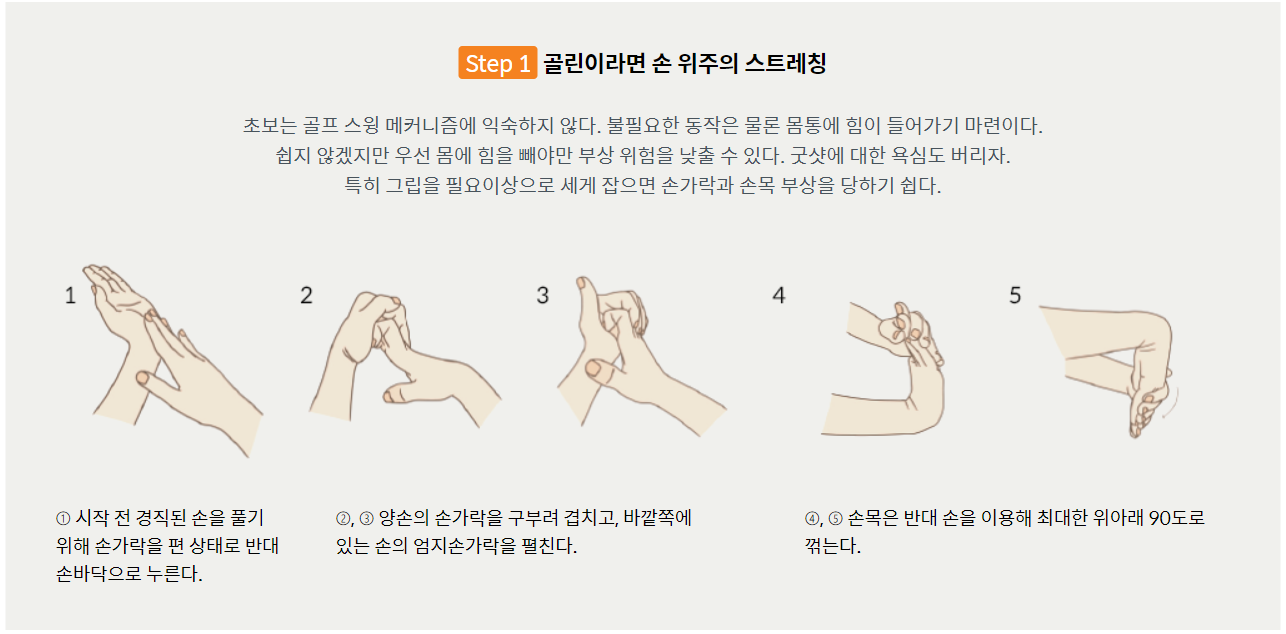 Step 1 골린이라면 손 위주의 스트레칭

초보는 골프 스윙 메커니즘에 익숙하지 않다. 불필요한 동작은 물론 몸통에 힘이 들어가기 마련이다.
쉽지 않겠지만 우선 몸에 힘을 빼야만 부상 위험을 낮출 수 있다. 굿샷에 대한 욕심도 버리자.
특히 그립을 필요이상으로 세게 잡으면 손가락과 손목 부상을 당하기 쉽다.

1

2

3

4

5

① 시작 전 경직된 손을 풀기 위해 손가락을 편 상태로 반대 손바닥으로 누른다.

②, ③ 양손의 손가락을 구부려 겹치고, 바깥쪽에 있는 손의 엄지손가락을 펼친다.

④, ⑤ 손목은 반대 손을 이용해 최대한 위아래 90도로 꺾는다.