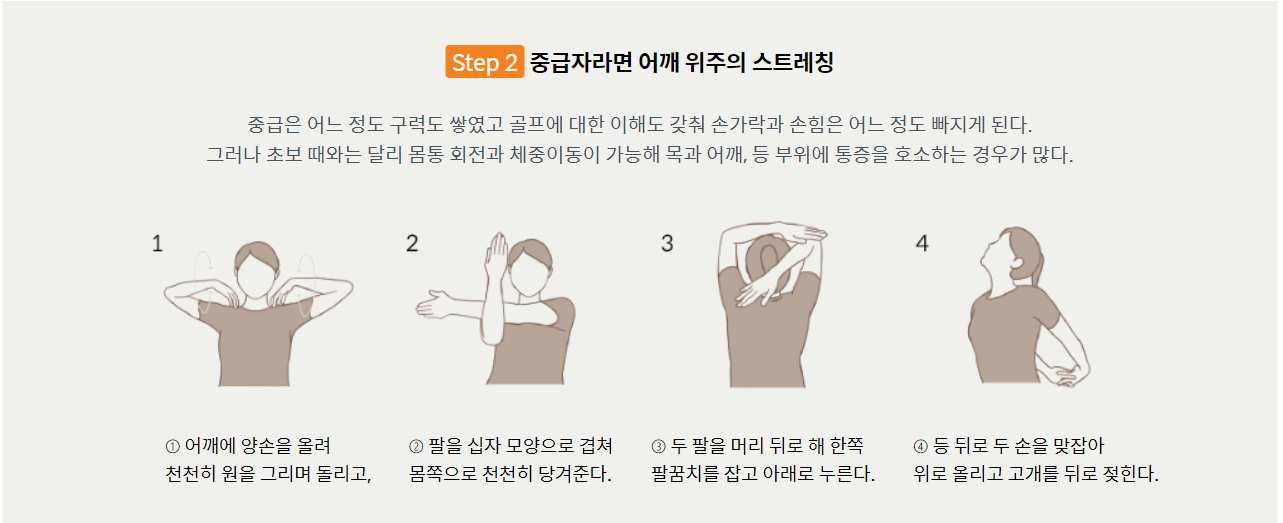 Step 2 중급자라면 어깨 위주의 스트레칭

중급은 어느 정도 구력도 쌓였고 골프에 대한 이해도 갖춰 손가락과 손힘은 어느 정도 빠지게 된다. 그러나 초보 때와는 달리 몸통 회전과 체중이동이 가능해 목과 어깨, 등 부위에 통증을 호소하는 경우가 많다.

1

2

3

4

① 어깨에 양손을 올려 천천히 원을 그리며 돌리고,

② 팔을 십자 모양으로 겹쳐 몸쪽으로 천천히 당겨준다.

③ 두 팔을 머리 뒤로 해 한쪽 팔꿈치를 잡고 아래로 누른다.

④ 등 뒤로 두 손을 맞잡아 위로 올리고 고개를 뒤로 젖힌다.