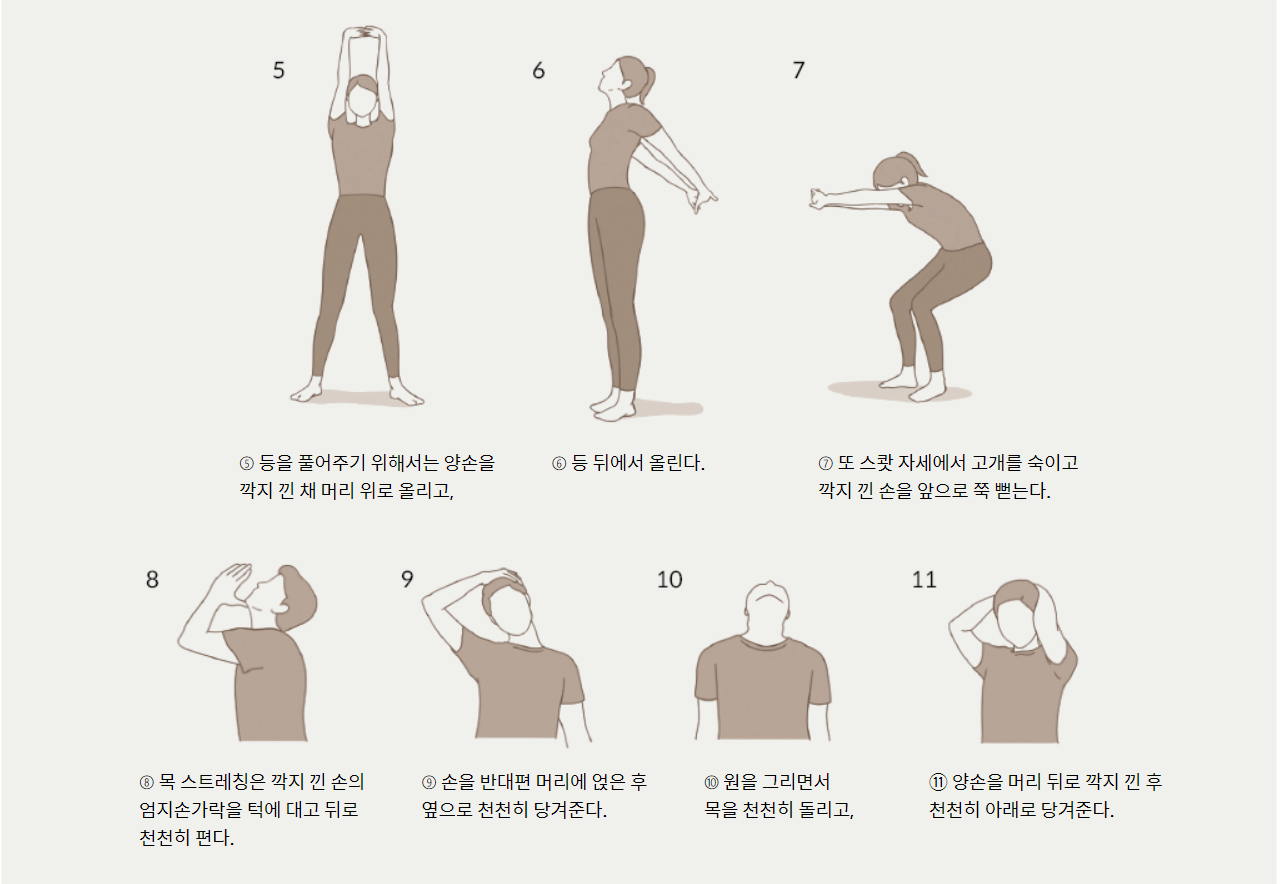 5

6

7

⑤ 등을 풀어주기 위해서는 양손을 깍지 낀 채 머리 위로 올리고,

⑥ 등 뒤에서 올린다.

⑦ 또 스쾃 자세에서 고개를 숙이고 깍지 낀 손을 앞으로 쭉 뻗는다.

8

9

10

11

⑧ 목 스트레칭은 깍지 낀 손의 엄지손가락을 턱에 대고 뒤로 천천히 편다.

⑨ 손을 반대편 머리에 얹은 후 옆으로 천천히 당겨준다.

⑩ 원을 그리면서 목을 천천히 돌리고,

⑪ 양손을 머리 뒤로 깍지 낀 후 천천히 아래로 당겨준다.