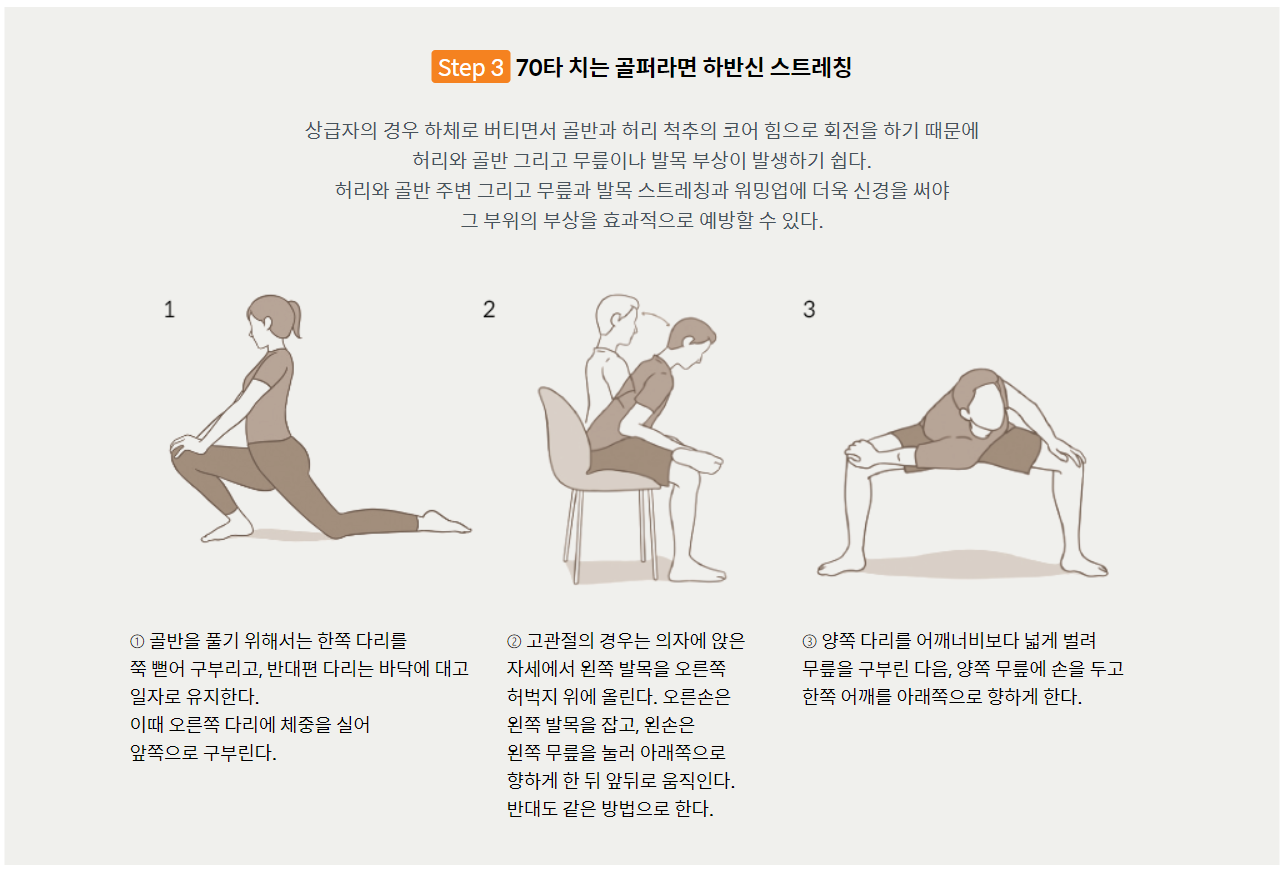 Step 3 70타 치는 골퍼라면 하반신 스트레칭

상급자의 경우 하체로 버티면서 골반과 허리 척추의 코어 힘으로 회전을 하기 때문에 허리와 골반 그리고 무릎이나 발목 부상이 발생하기 쉽다.
허리와 골반 주변 그리고 무릎과 발목 스트레칭과 워밍업에 더욱 신경을 써야 그 부위의 부상을 효과적으로 예방할 수 있다.

1

2

3

① 골반을 풀기 위해서는 한쪽 다리를 쭉 뻗어 구부리고, 반대편 다리는 바닥에 대고 일자로 유지한다.
이때 오른쪽 다리에 체중을 실어 앞쪽으로 구부린다.

② 고관절의 경우는 의자에 앉은 자세에서 왼쪽 발목을 오른쪽 허벅지 위에 올린다. 오른손은 왼쪽 발목을 잡고, 왼손은 왼쪽 무릎을 눌러 아래쪽으로 향하게 한 뒤 앞뒤로 움직인다.
반대도 같은 방법으로 한다.

③ 양쪽 다리를 어깨너비보다 넓게 벌려 무릎을 구부린 다음, 양쪽 무릎에 손을 두고 한쪽 어깨를 아래쪽으로 향하게 한다.