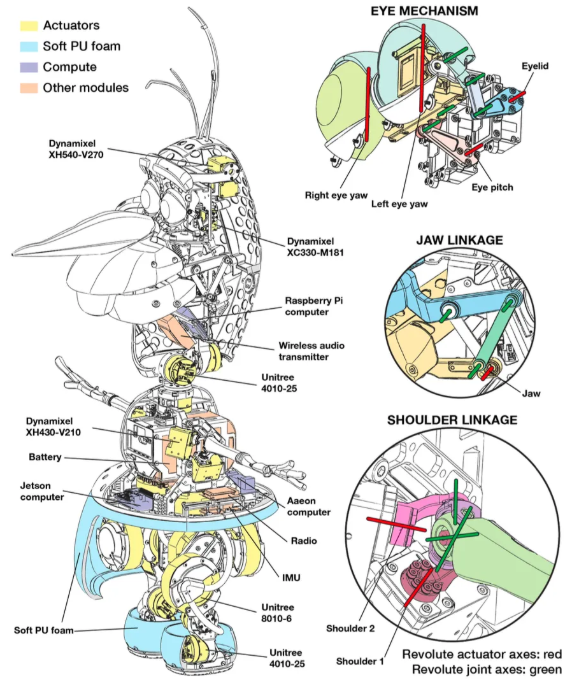 Actuators
Soft PU foam
Compute
Other modules

Dynamixel XH540-V270

Dynamixel XC330-M181

Raspberry Pi computer

Wireless audio transmitter

Unitree 4010-25

Dynamixel XH430-V210

Battery

Jetson computer

Aaeon computer

Radio

IMU

Unitree 8010-6

Soft PU foam

Unitree 4010-25

EYE MECHANISM

Eyelid

Right eye yaw

Left eye yaw

Eye pitch

JAW LINKAGE

Jaw

SHOULDER LINKAGE

Shoulder 2

Shoulder 1

Revolute actuator axes: red
Revolute joint axes: green